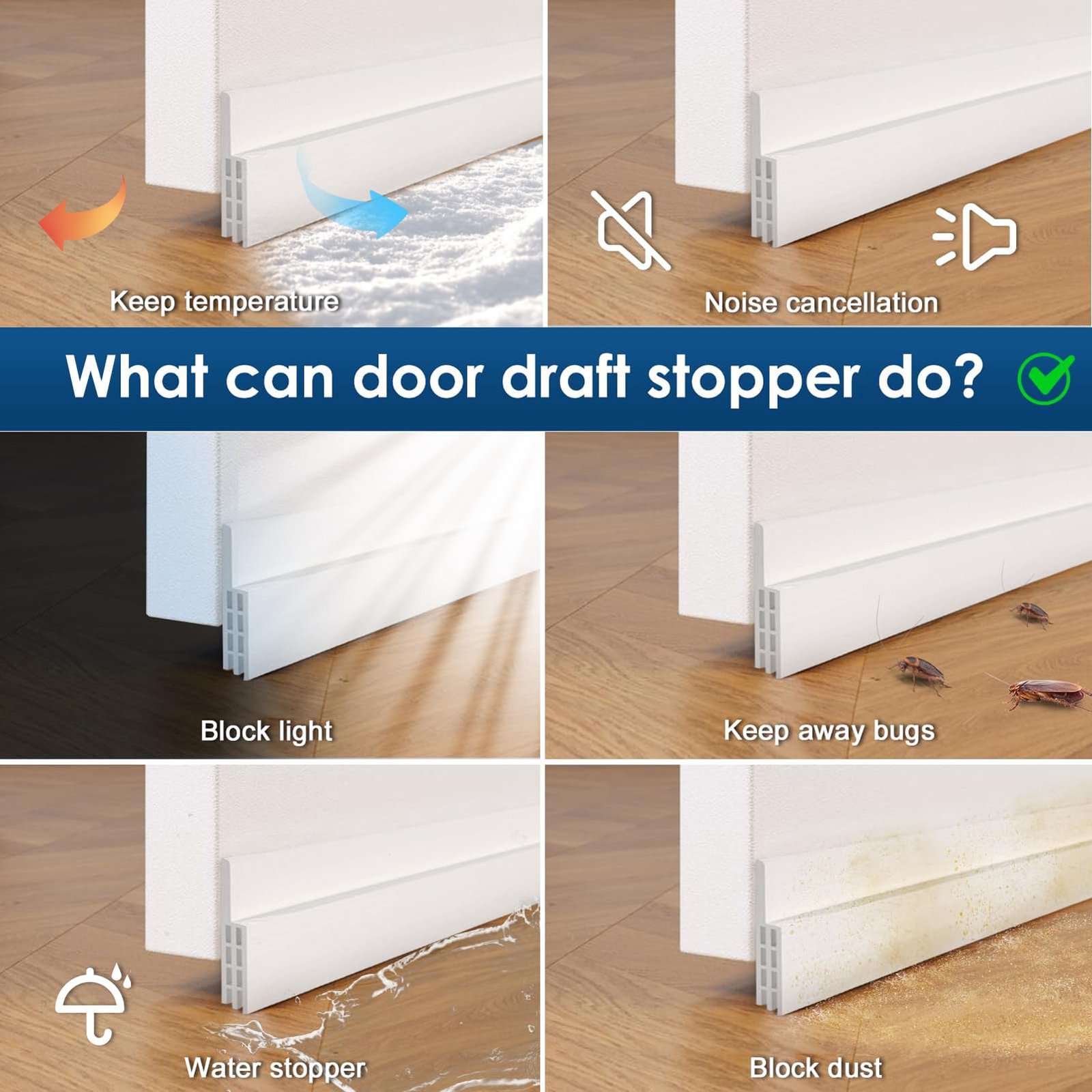 Keep temperature

Noise cancellation

What can door draft stopper do?

Block light

Keep away bugs

Water stopper

Block dust