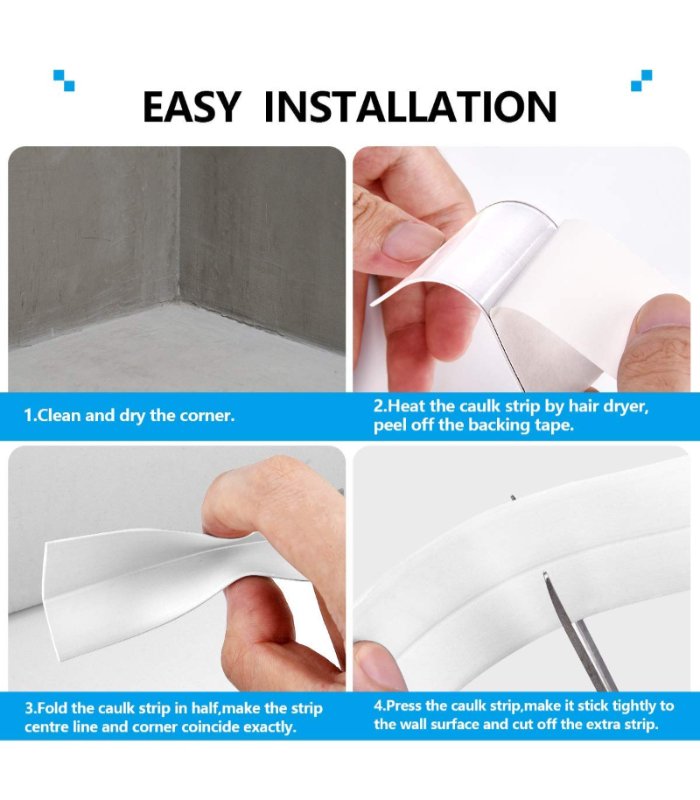 EASY INSTALLATION

1.Clean and dry the corner.

2.Heat the caulk strip by hair dryer, peel off the backing tape.

3.Fold the caulk strip in half,make the strip centre line and corner coincide exactly.

4.Press the caulk strip,make it stick tightly to the wall surface and cut off the extra strip.