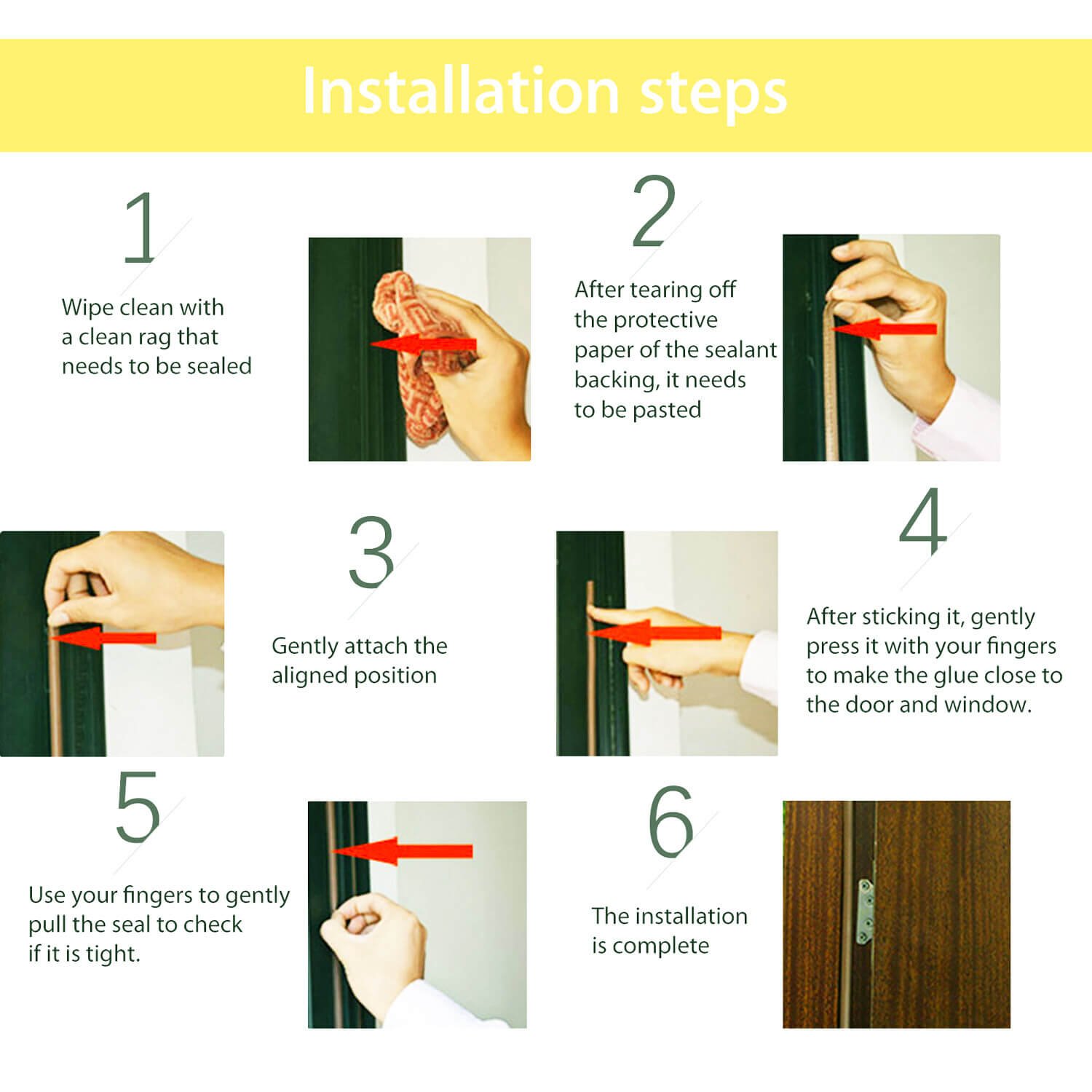 Installation steps

1

Wipe clean with a clean rag that needs to be sealed

2

After tearing off the protective paper of the sealant backing, it needs to be pasted

3

Gently attach the aligned position

4

After sticking it, gently press it with your fingers to make the glue close to the door and window.

5

Use your fingers to gently pull the seal to check if it is tight.

6

The installation is complete